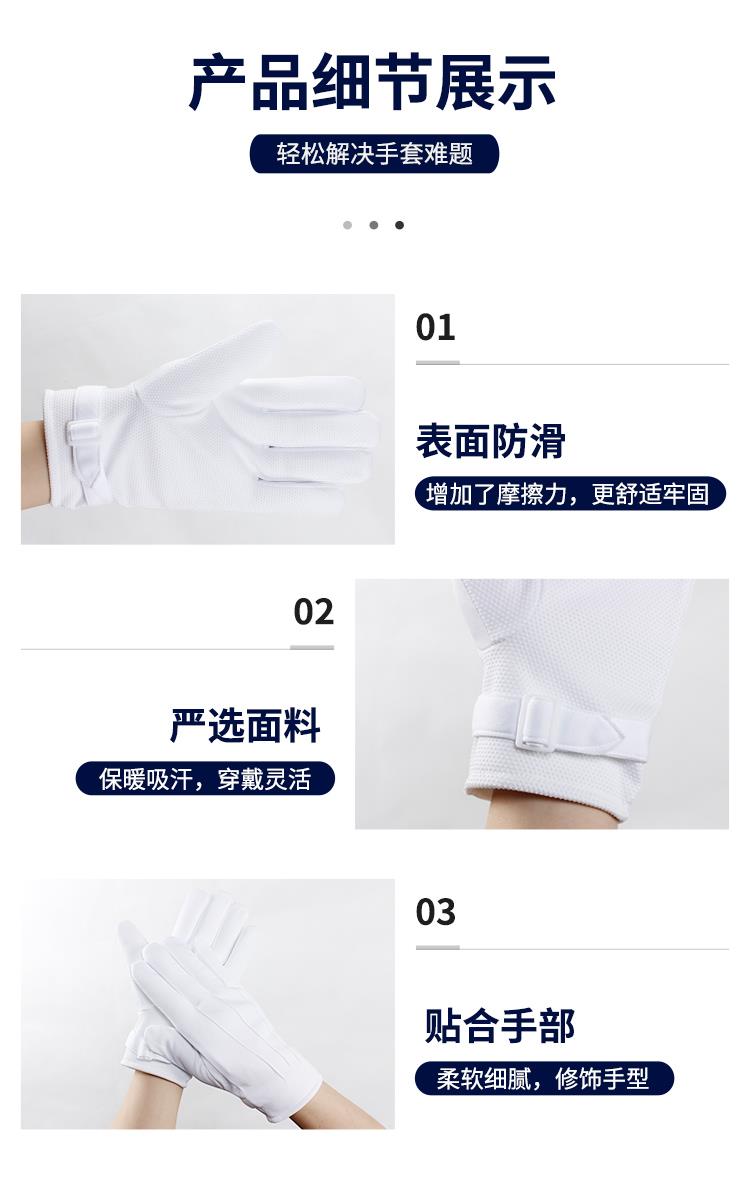 产品细节展示

轻松解决手套难题

01

表面防滑

增加了摩擦力，更舒适牢固

02

严选面料

保暖吸汗，穿戴灵活

03

贴合手部

柔软细腻，修饰手型