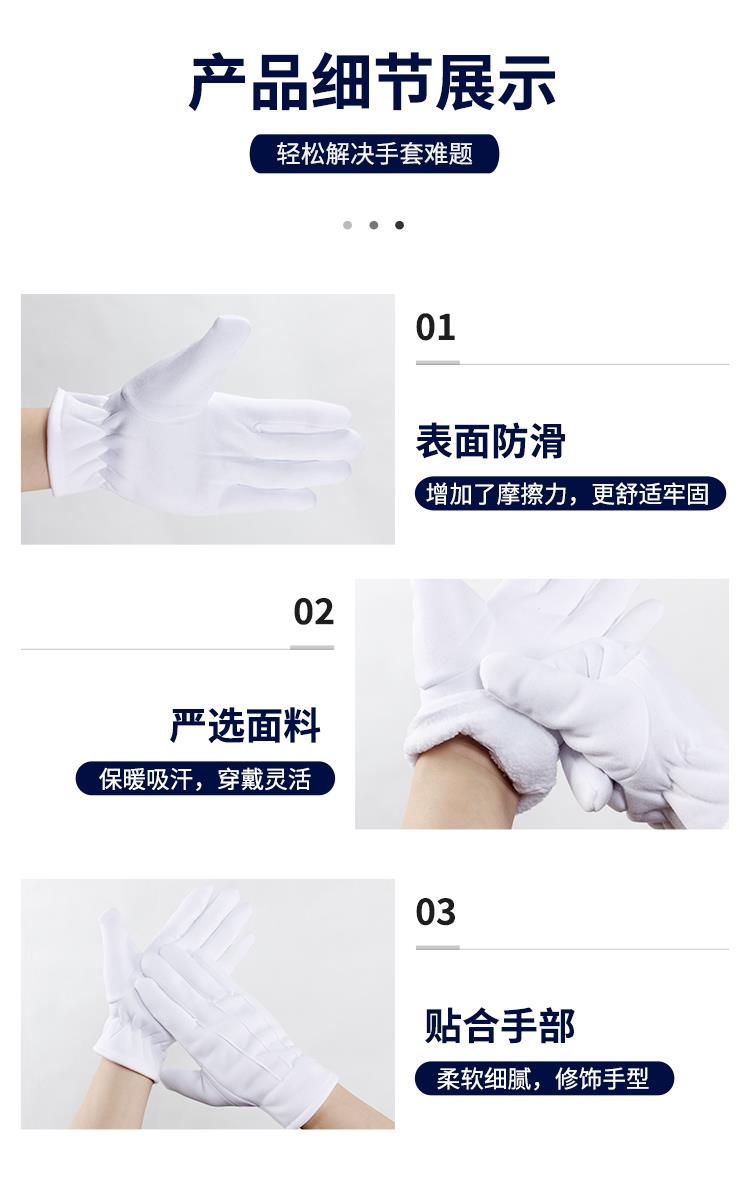 产品细节展示

轻松解决手套难题

01

表面防滑

增加了摩擦力，更舒适牢固

02

严选面料

保暖吸汗，穿戴灵活

03

贴合手部

柔软细腻，修饰手型