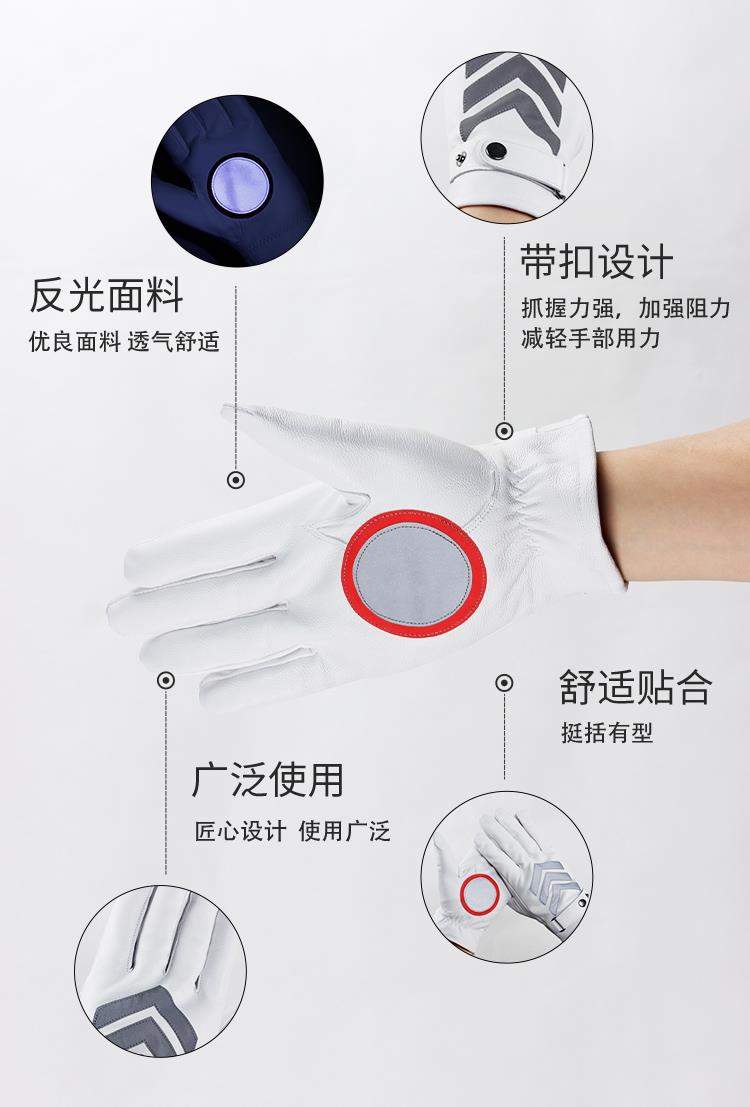 反光面料

优良面料 透气舒适

带扣设计

抓握力强，加强阻力
减轻手部用力

舒适贴合

挺括有型

广泛使用

匠心设计 使用广泛