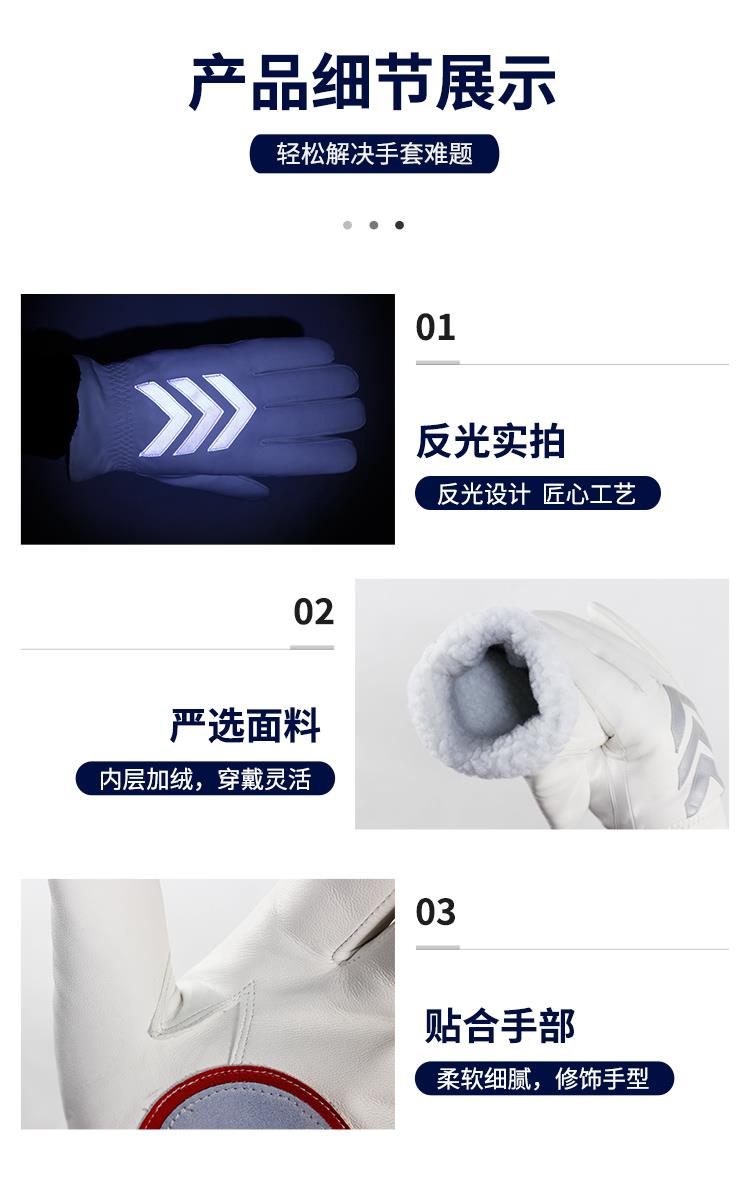 产品细节展示

轻松解决手套难题

01

反光实拍

反光设计 匠心工艺

02

严选面料

内层加绒，穿戴灵活

03

贴合手部

柔软细腻，修饰手型