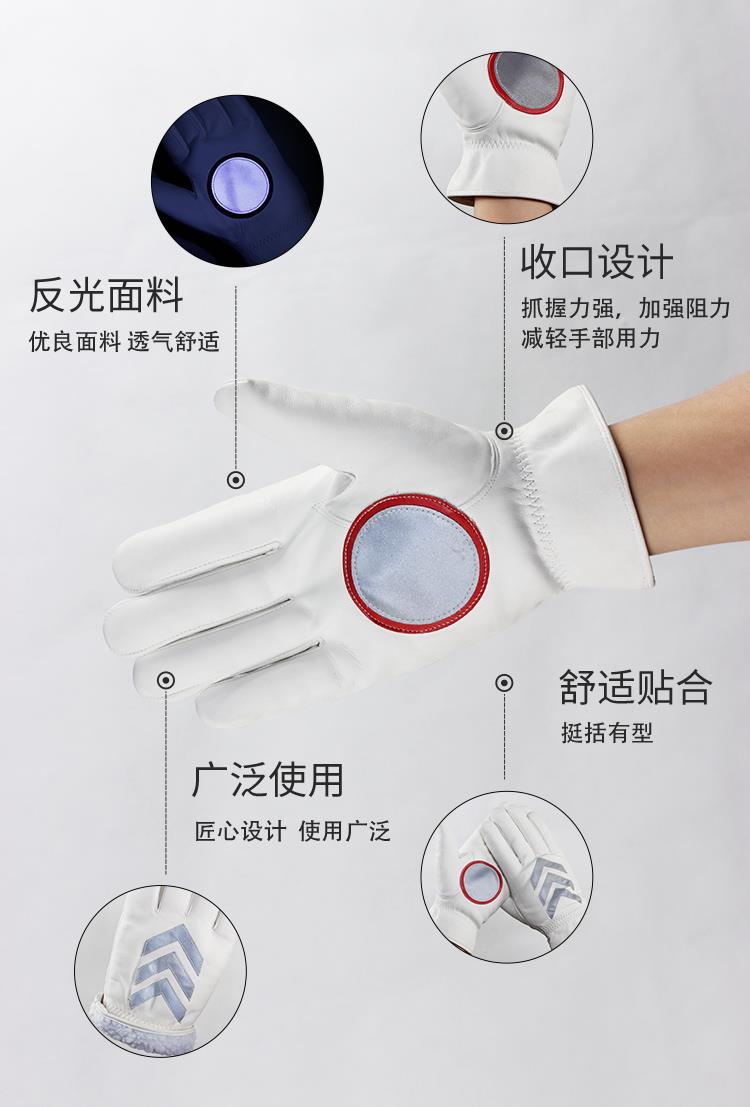 反光面料
优良面料 透气舒适

收口设计
抓握力强，加强阻力
减轻手部用力

舒适贴合
挺括有型

广泛使用
匠心设计 使用广泛