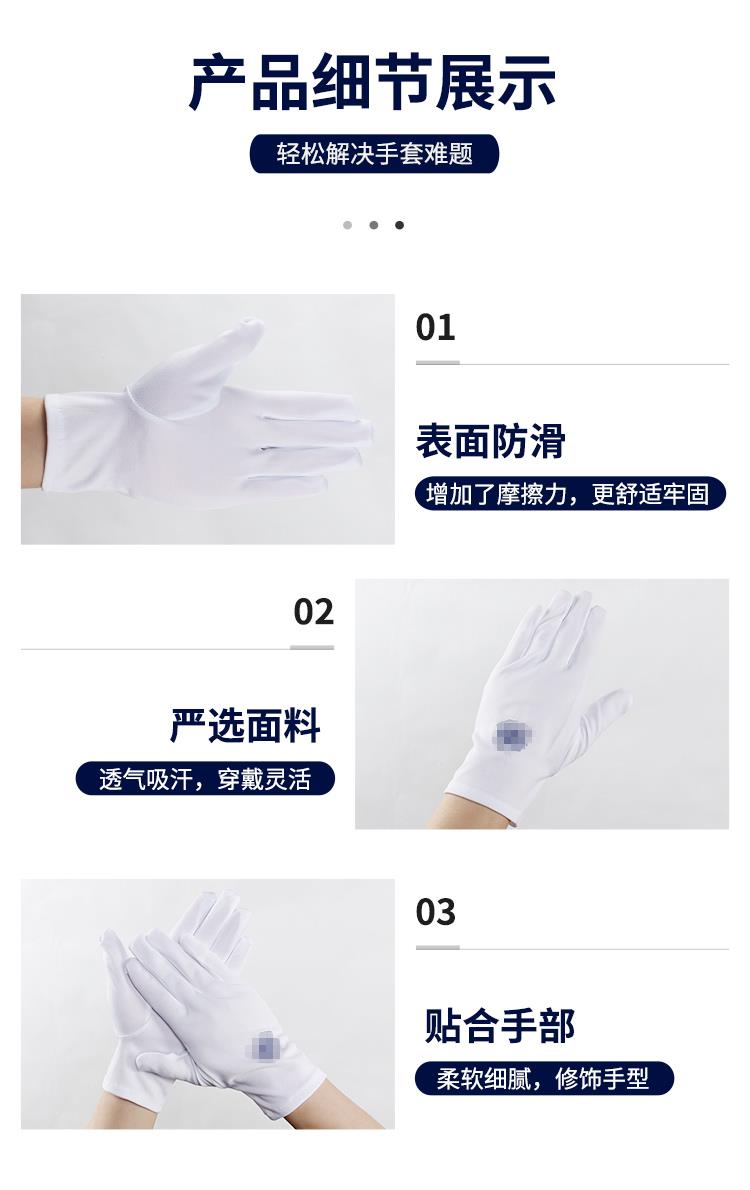 产品细节展示

轻松解决手套难题

01

表面防滑

增加了摩擦力，更舒适牢固

02

严选面料

透气吸汗，穿戴灵活

03

贴合手部

柔软细腻，修饰手型