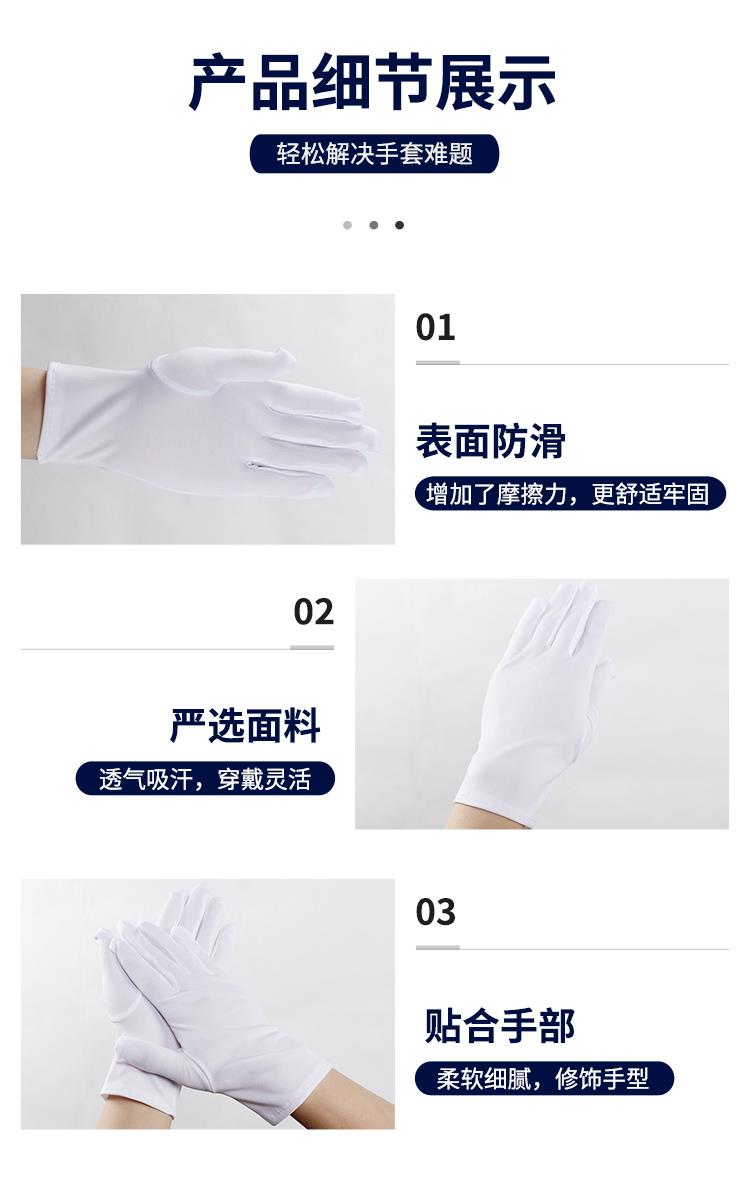 产品细节展示

轻松解决手套难题

01

表面防滑

增加了摩擦力，更舒适牢固

02

严选面料

透气吸汗，穿戴灵活

03

贴合手部

柔软细腻，修饰手型