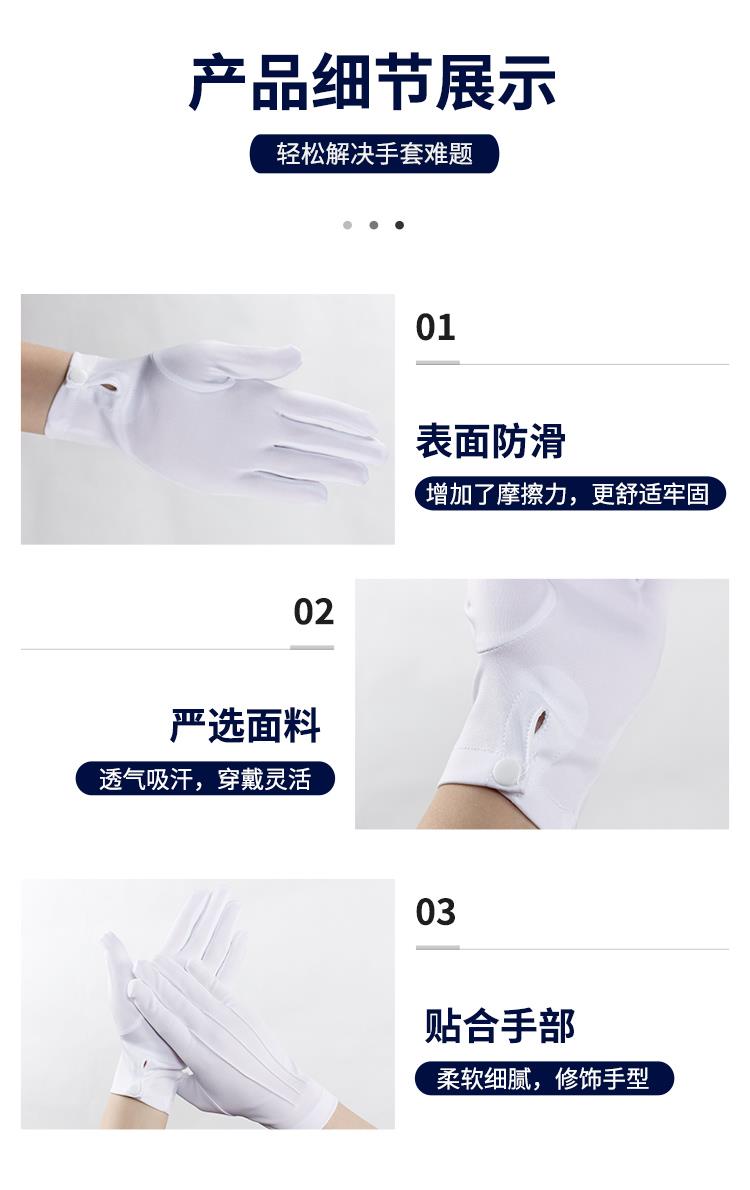 产品细节展示

轻松解决手套难题

01

表面防滑

增加了摩擦力，更舒适牢固

02

严选面料

透气吸汗，穿戴灵活

03

贴合手部

柔软细腻，修饰手型